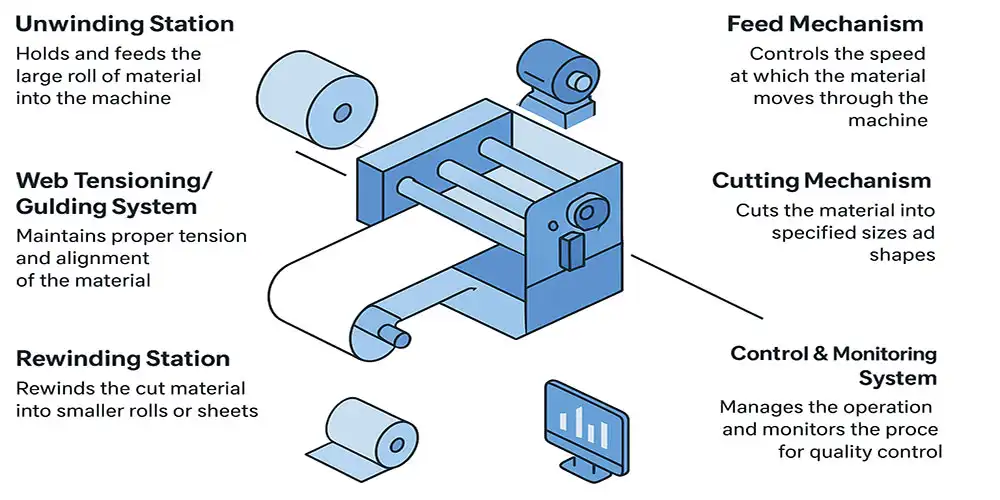 Unwinding Station
Holds and feeds the large roll of material into the machine

Web Tensioning/ Gulding System
Maintains proper tension and alignment of the material

Rewinding Station
Rewinds the cut material into smaller rolls or sheets

Feed Mechanism
Controls the speed at which the material moves through the machine

Cutting Mechanism
Cuts the material into specified sizes ad shapes

Control & Monitoring System
Manages the operation and monitors the proce for quality control